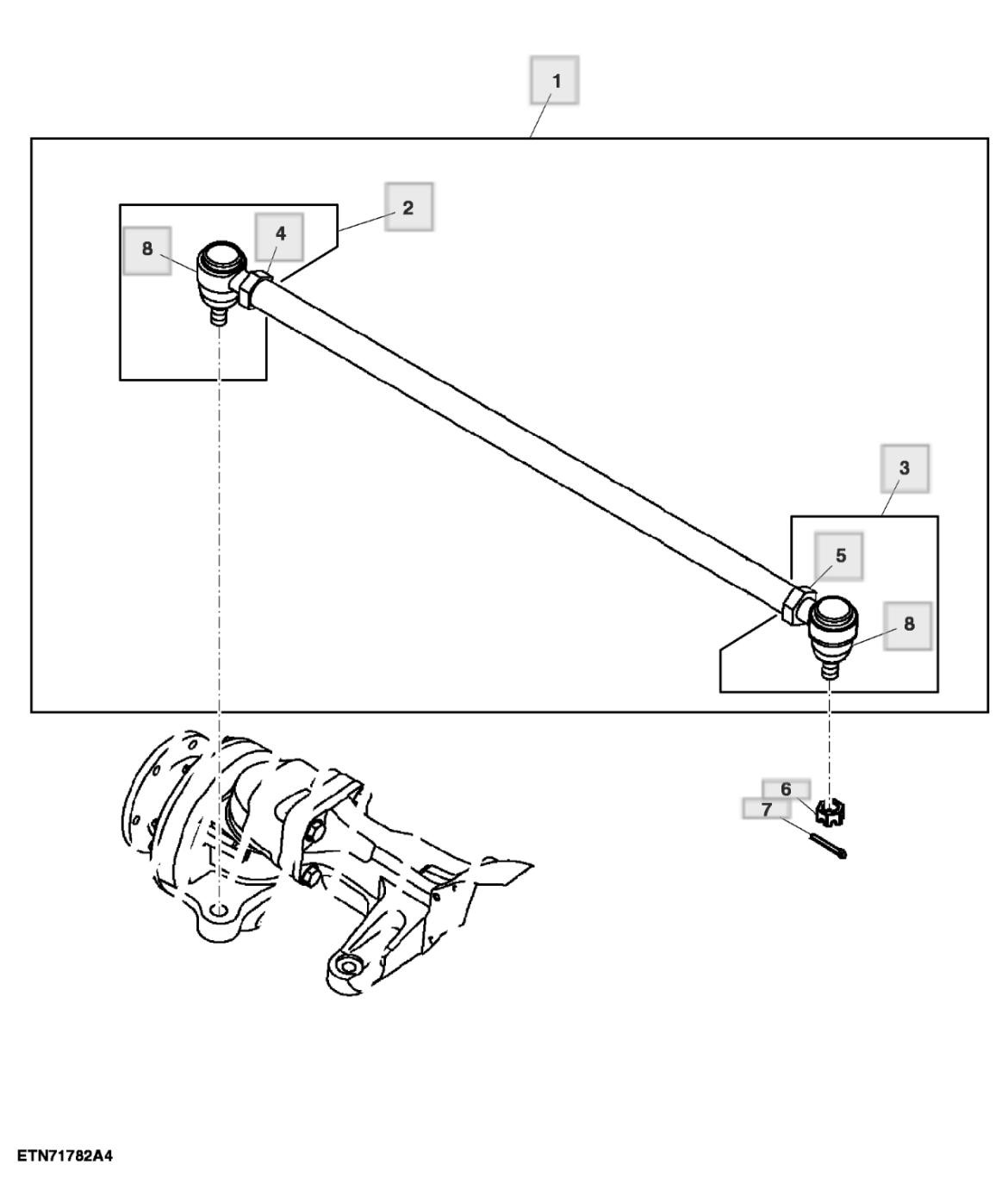 1

2

8

4

3

5

8

6

7

ETN71782A4